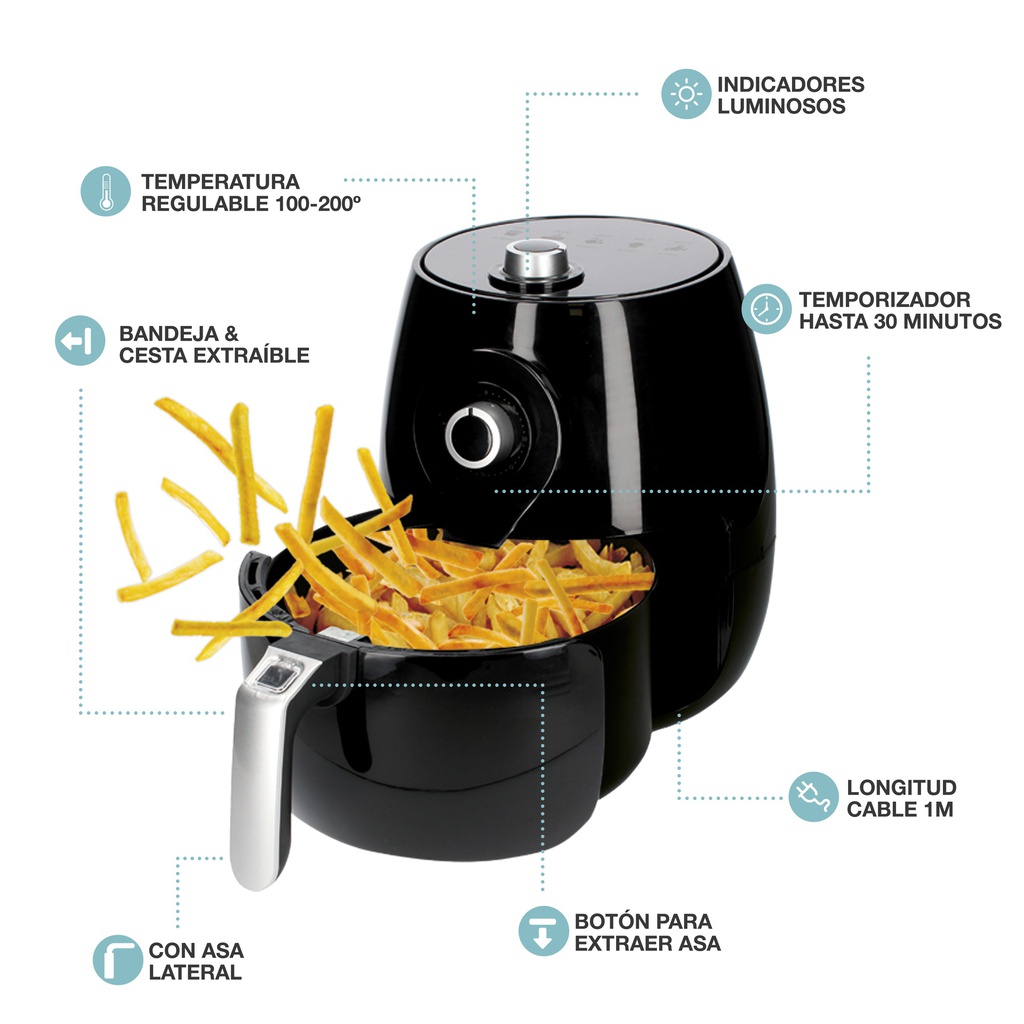 INDICADORES LUMINOSOS

TEMPERATURA REGULABLE 100-200º

TEMPORIZADOR HASTA 30 MINUTOS

BANDEJA & CESTA EXTRAÍBLE

LONGITUD CABLE 1M

BOTÓN PARA EXTRAER ASA

CON ASA LATERAL